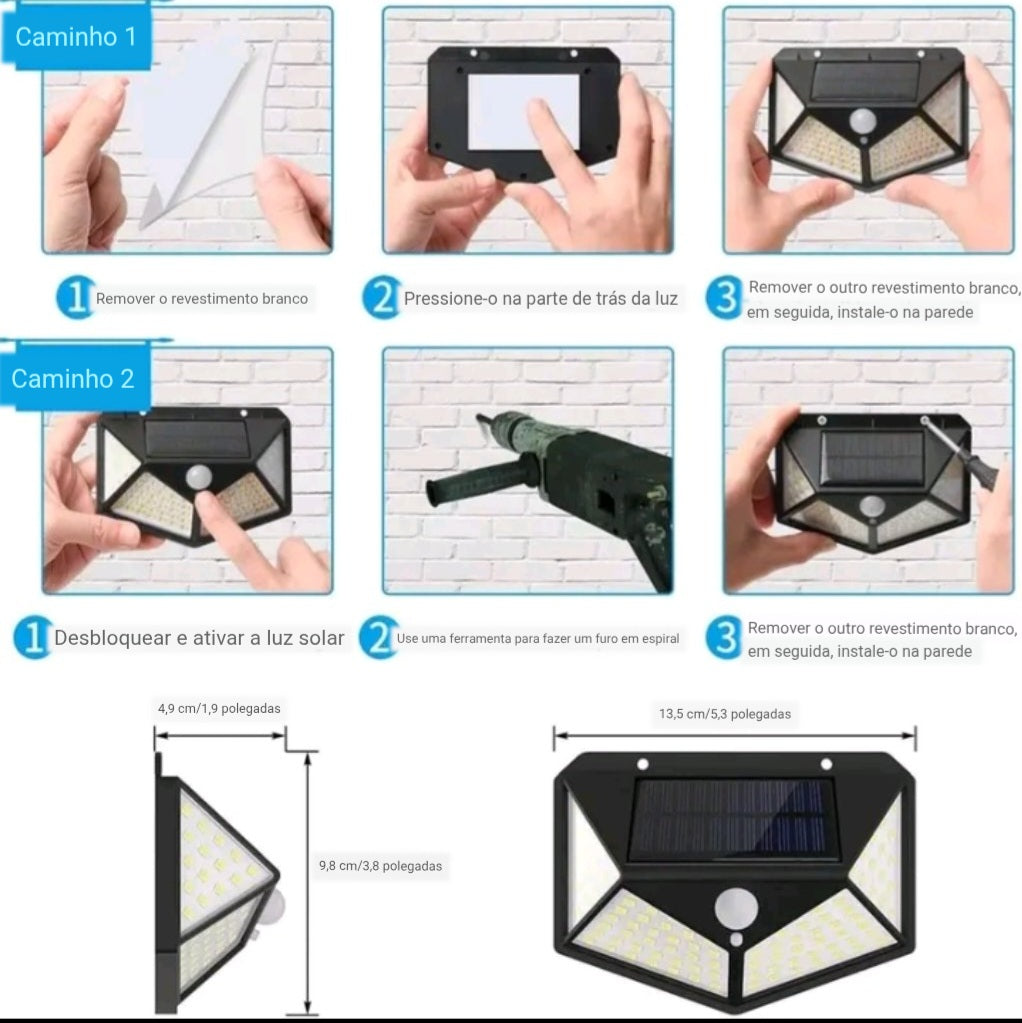 Caminho 1

1 Remover o revestimento branco

2 Pressione-o na parte de trás da luz

3 Remover o outro revestimento branco, em seguida, instale-o na parede

Caminho 2

1 Desbloquear e ativar a luz solar

2 Use uma ferramenta para fazer um furo em espiral

3 Remover o outro revestimento branco, em seguida, instale-o na parede

4,9 cm/1,9 polegadas

9,8 cm/3,8 polegadas

13,5 cm/5,3 polegadas